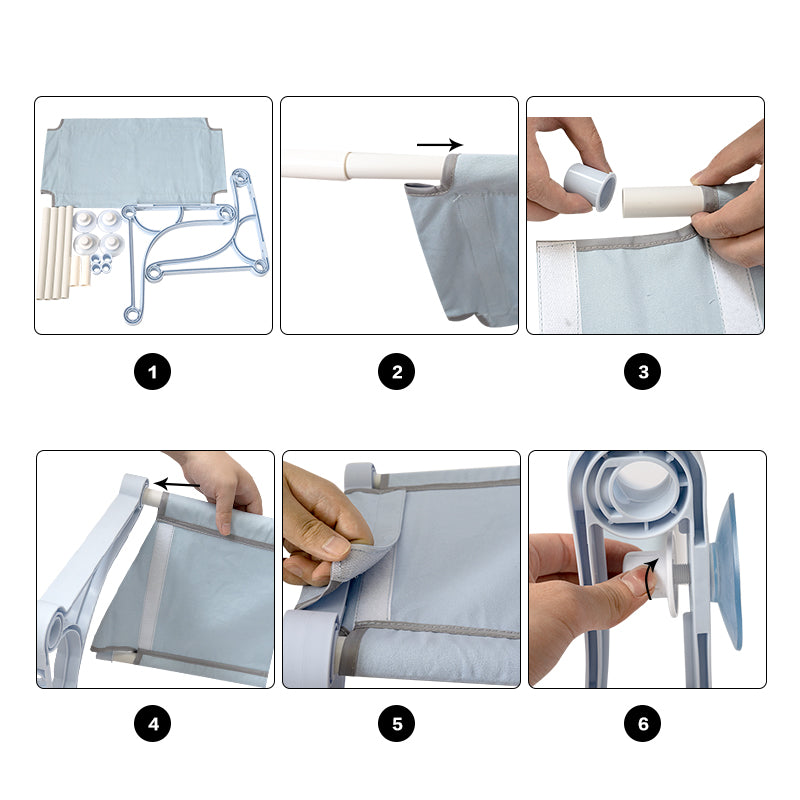 1

2

3

4

5

6